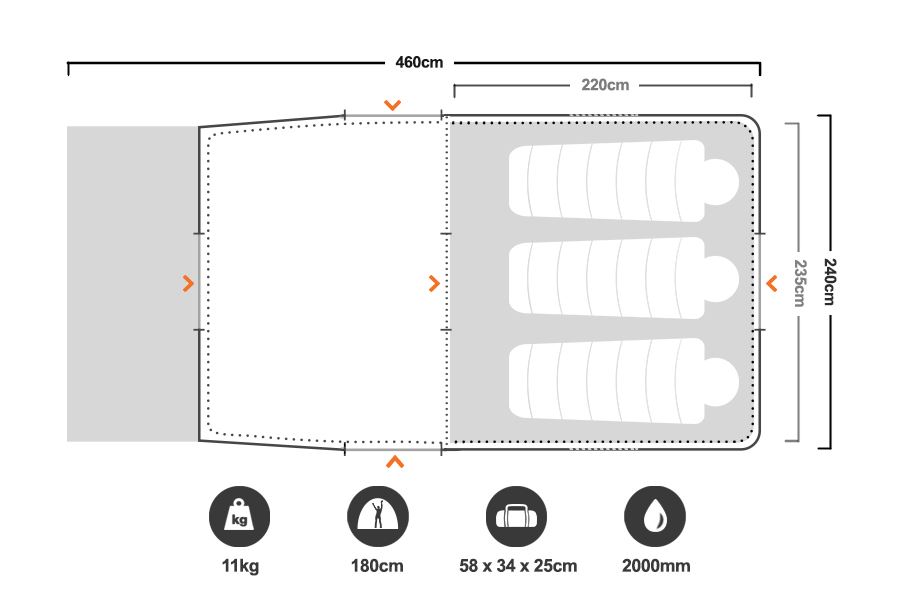 460cm

220cm

235cm

240cm

kg

11kg

180cm

58 x 34 x 25cm

2000mm